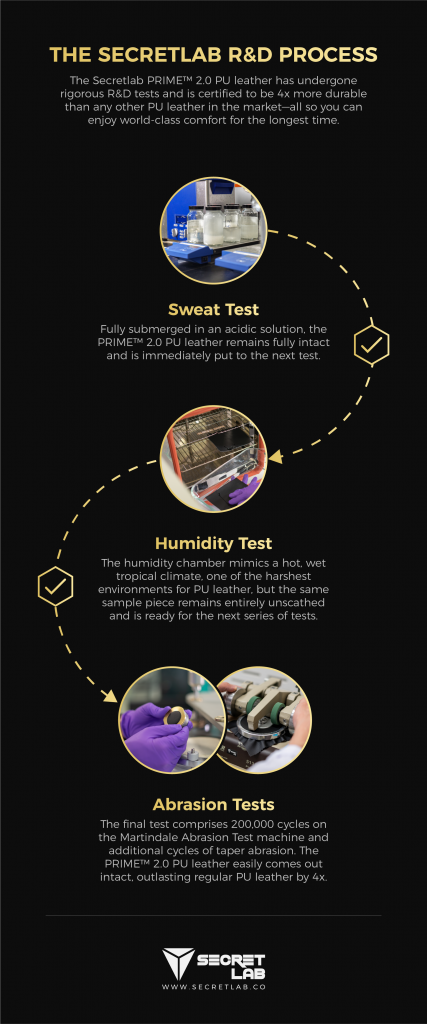 THE SECRETLAB R&D PROCESS

The Secretlab PRIME™ 2.0 PU leather has undergone rigorous R&D tests and is certified to be 4x more durable than any other PU leather in the market—all so you can enjoy world-class comfort for the longest time.

Sweat Test

Fully submerged in an acidic solution, the PRIME™ 2.0 PU leather remains fully intact and is immediately put to the next test.

Humidity Test

The humidity chamber mimics a hot, wet tropical climate, one of the harshest environments for PU leather, but the same sample piece remains entirely unscathed and is ready for the next series of tests.

Abrasion Tests

The final test comprises 200,000 cycles on the Martindale Abrasion Test machine and additional cycles of taper abrasion. The PRIME™ 2.0 PU leather easily comes out intact, outlasting regular PU leather by 4x.

SECRET LAB
WWW.SECRETLAB.CO